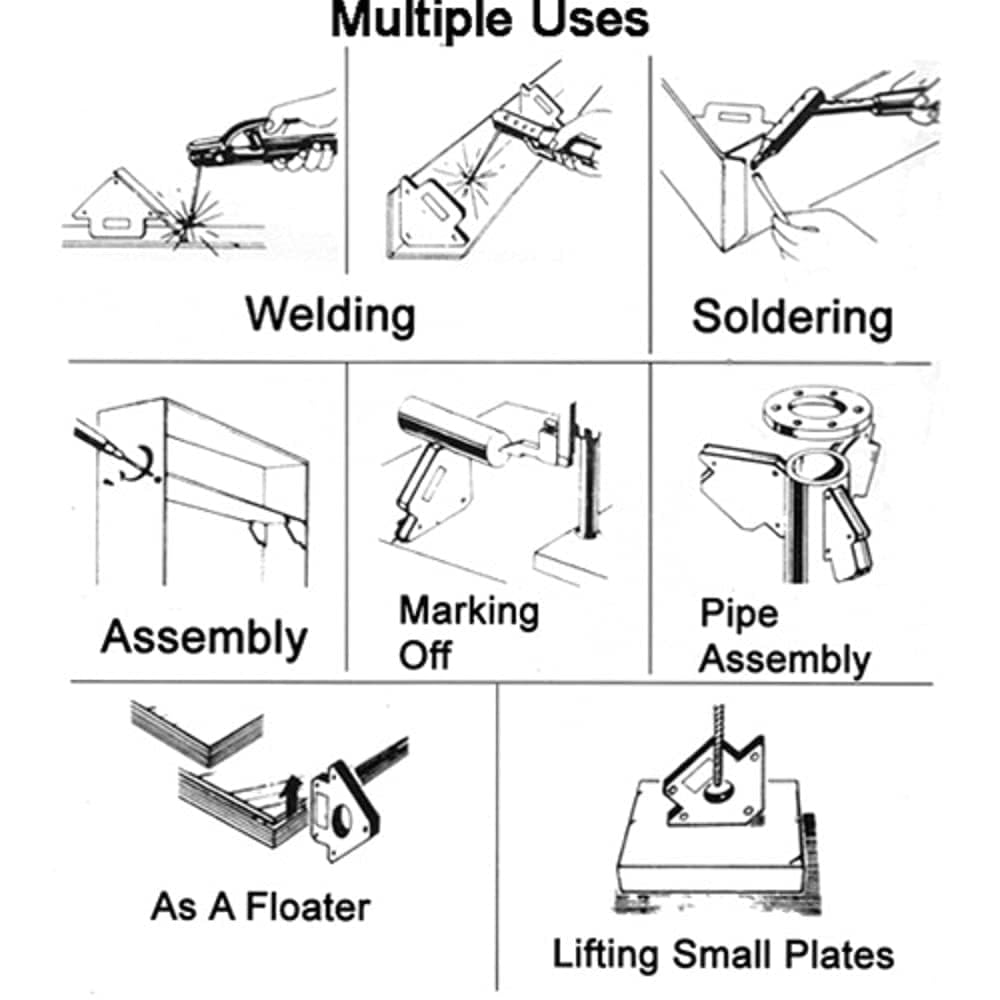 Multiple Uses

Welding

Soldering

Assembly

Marking Off

Pipe Assembly

As A Floater

Lifting Small Plates