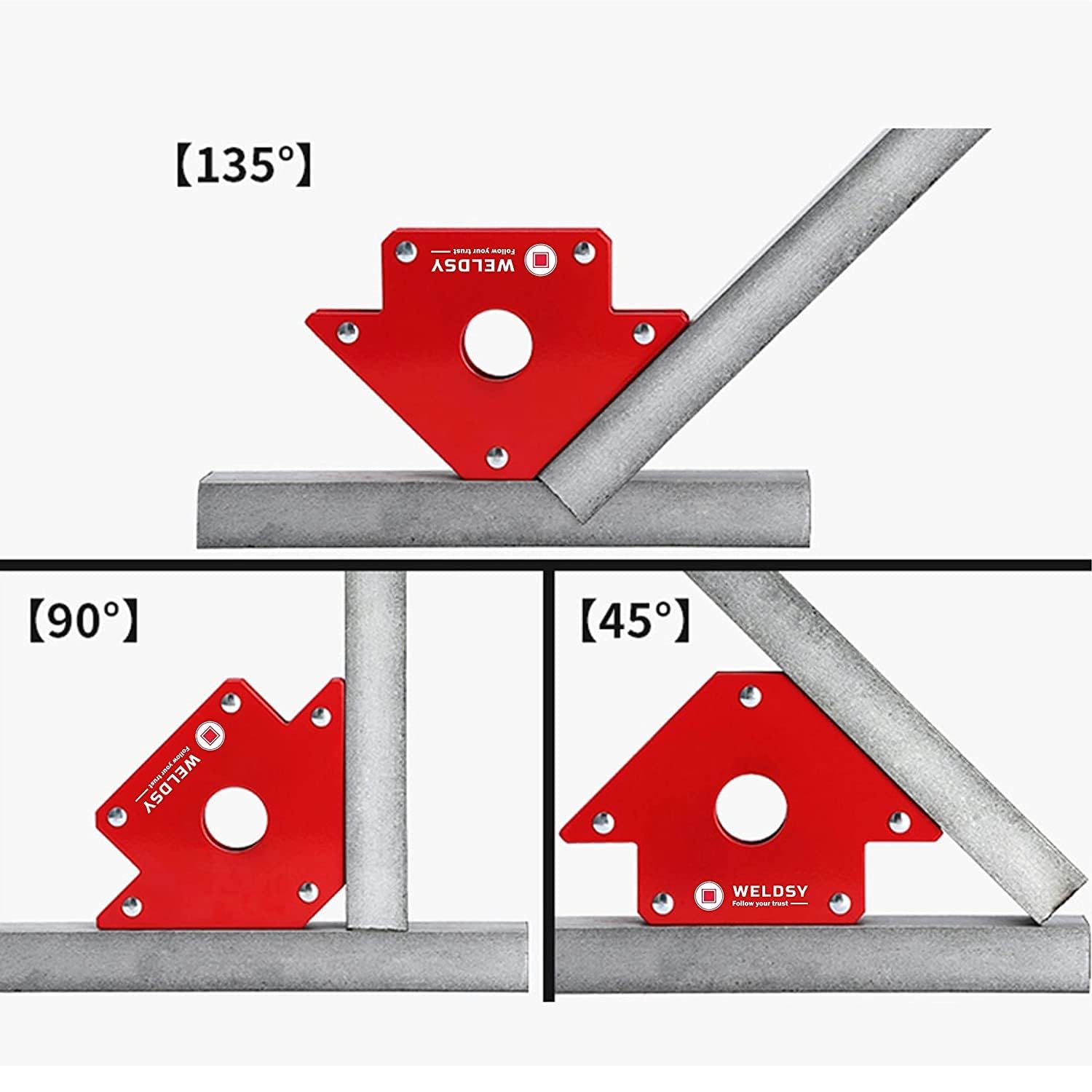 【135°】

WELDSY
Follow your trust

【90°】

WELDSY
Follow your trust

【45°】

WELDSY
Follow your trust